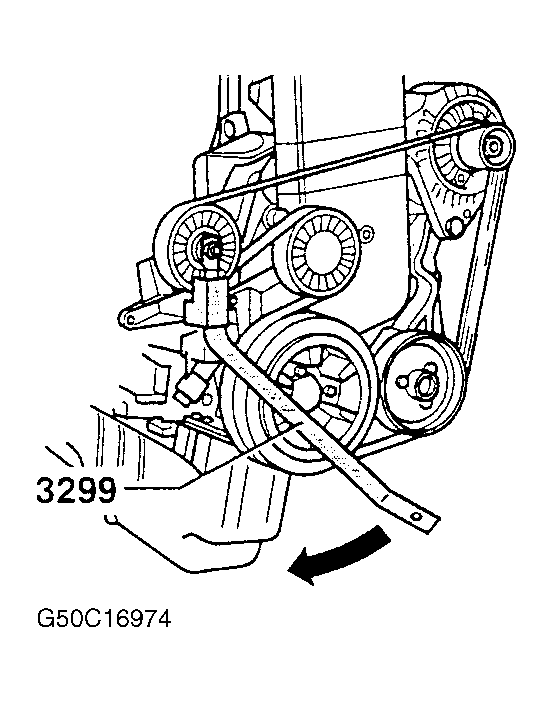 3299

G50C16974