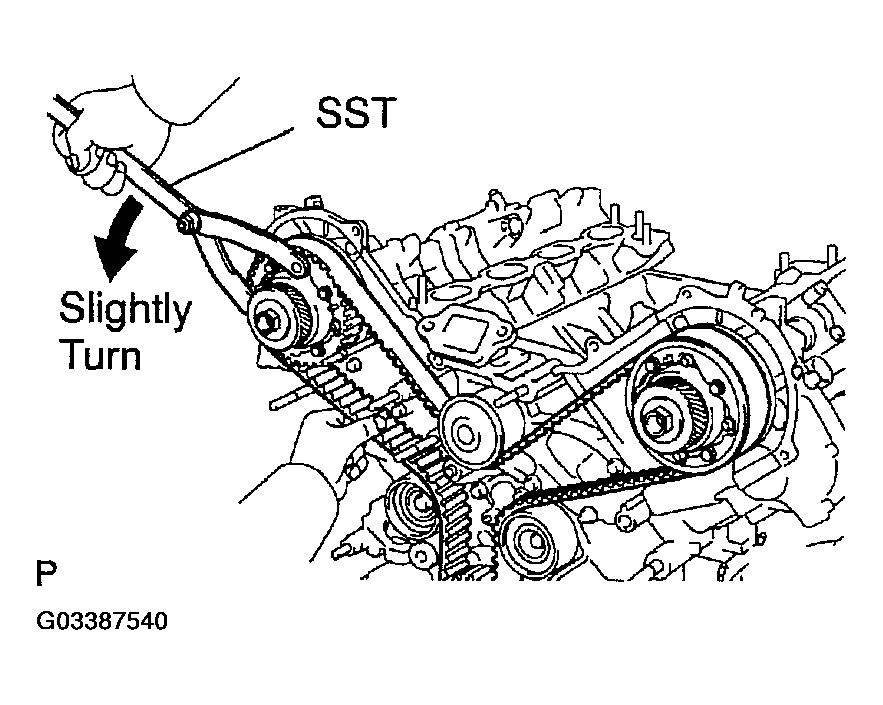 SST

Slightly Turn

P

G03387540