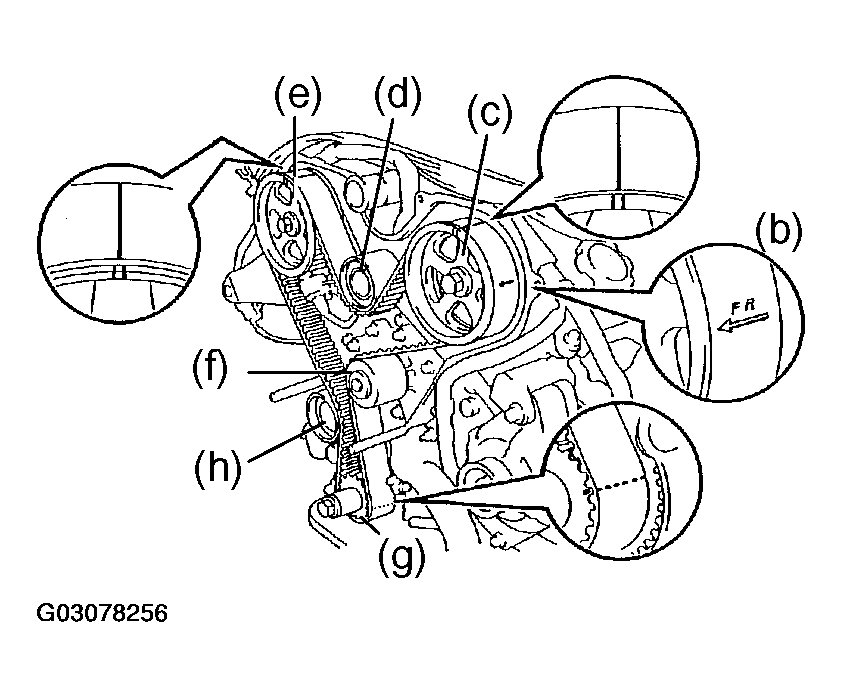 (e)
(d)
(c)
(b)
FR
(f)
(h)
(g)
G03078256