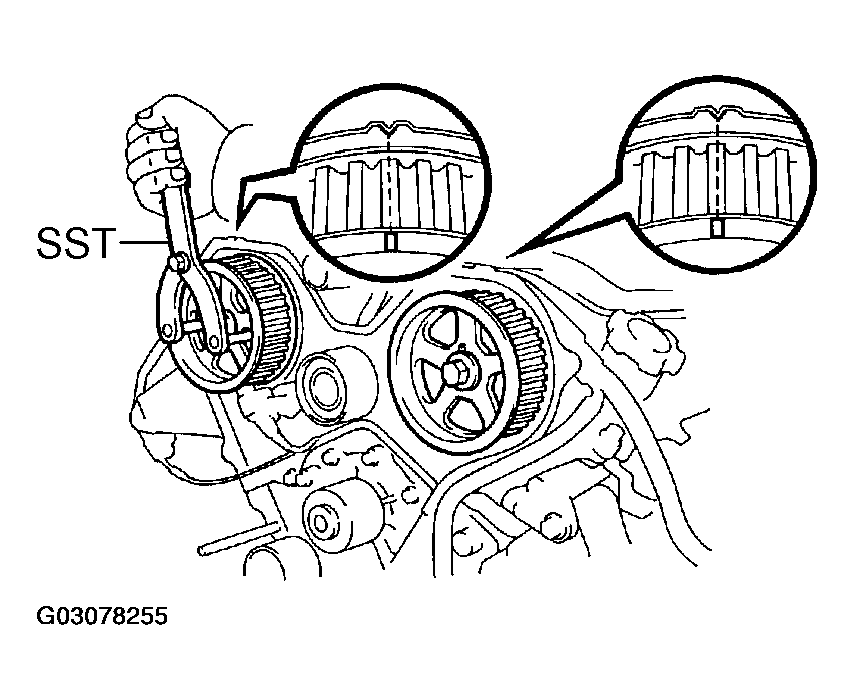 SST

G03078255