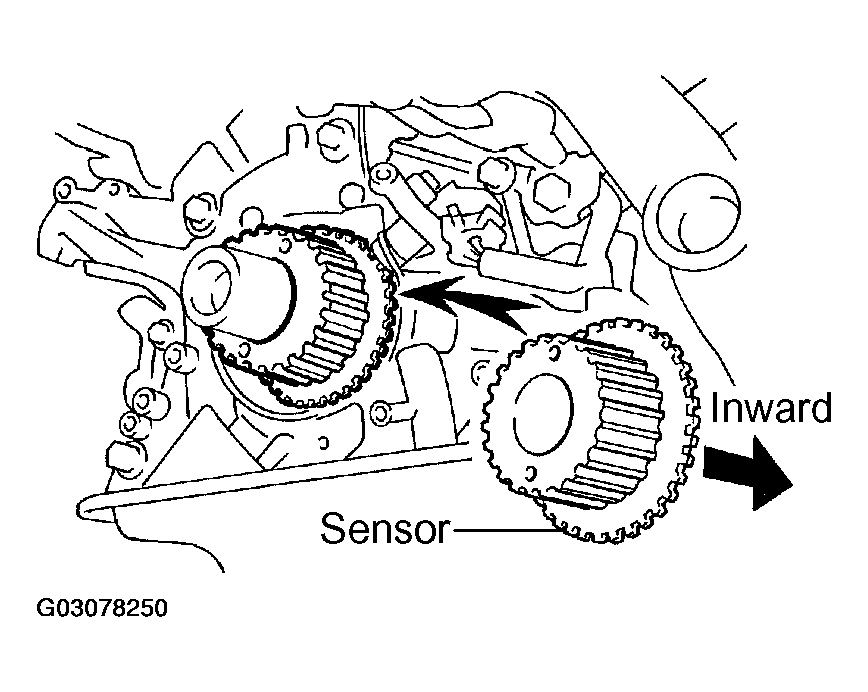 Inward

Sensor

G03078250