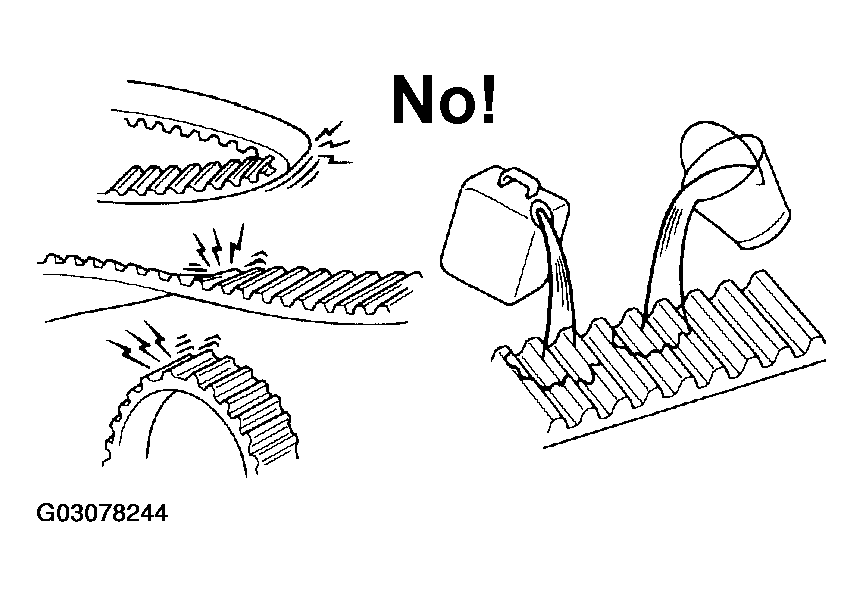 No!

G03078244