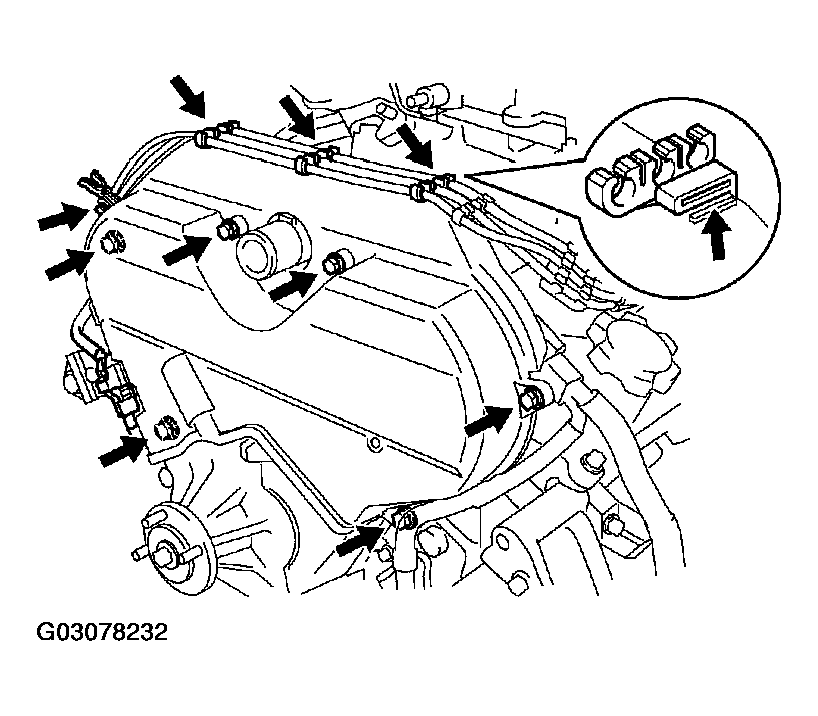 G03078232