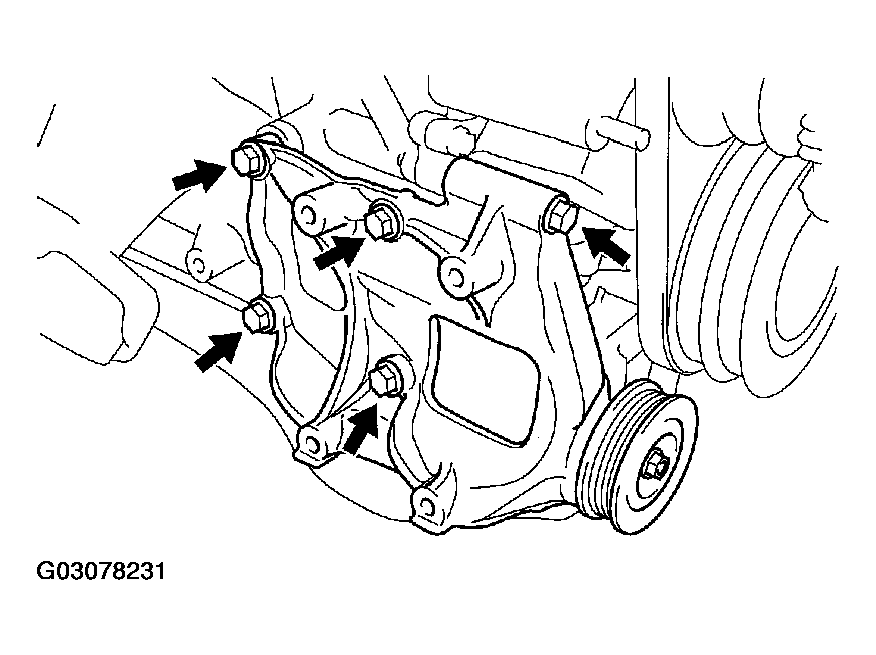 G03078231