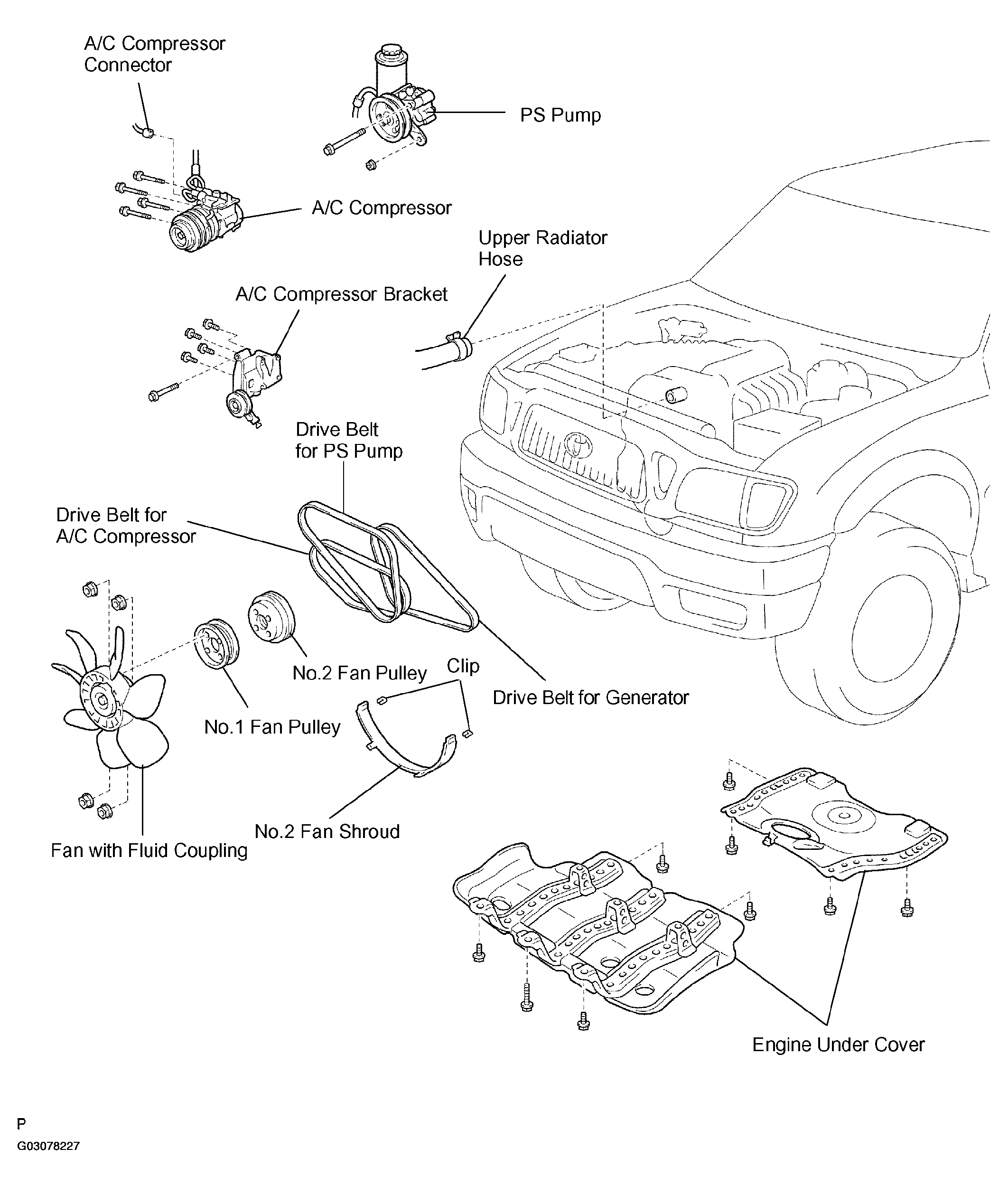 A/C Compressor Connector

PS Pump

A/C Compressor

Upper Radiator Hose

A/C Compressor Bracket

Drive Belt for PS Pump

Drive Belt for A/C Compressor

No.2 Fan Pulley

Clip

Drive Belt for Generator

No.1 Fan Pulley

No.2 Fan Shroud

Fan with Fluid Coupling

Engine Under Cover

P

G03078227