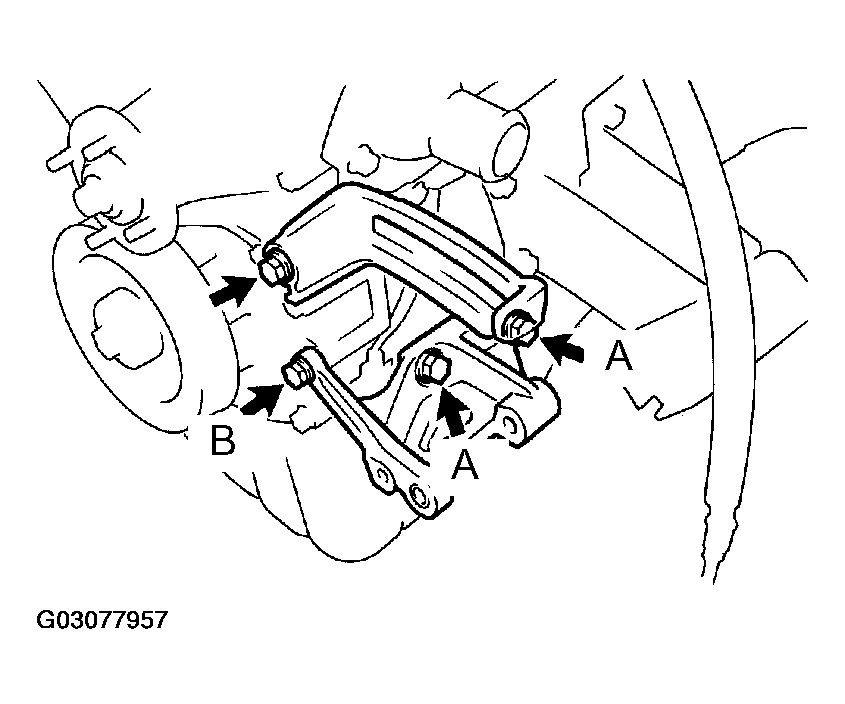 A
B
A
G03077957