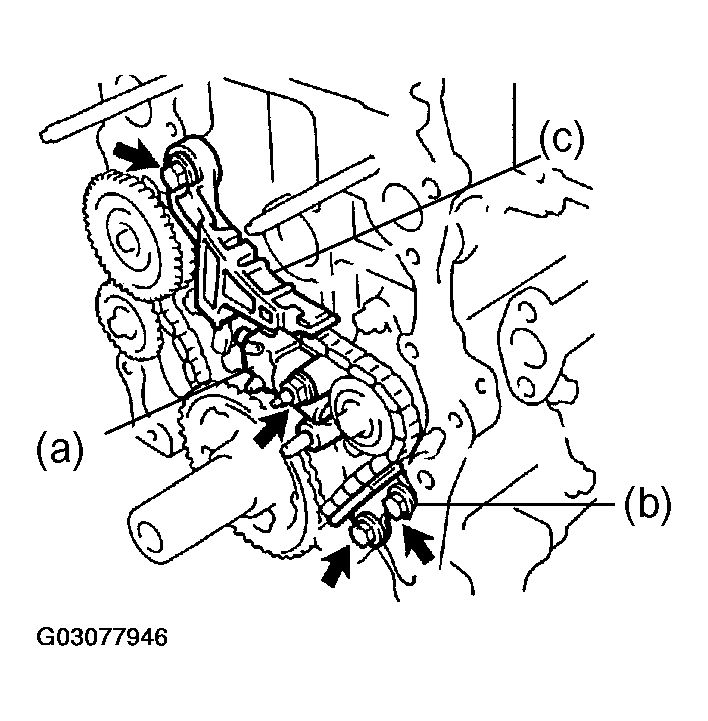 (c)

(a)

(b)

G03077946