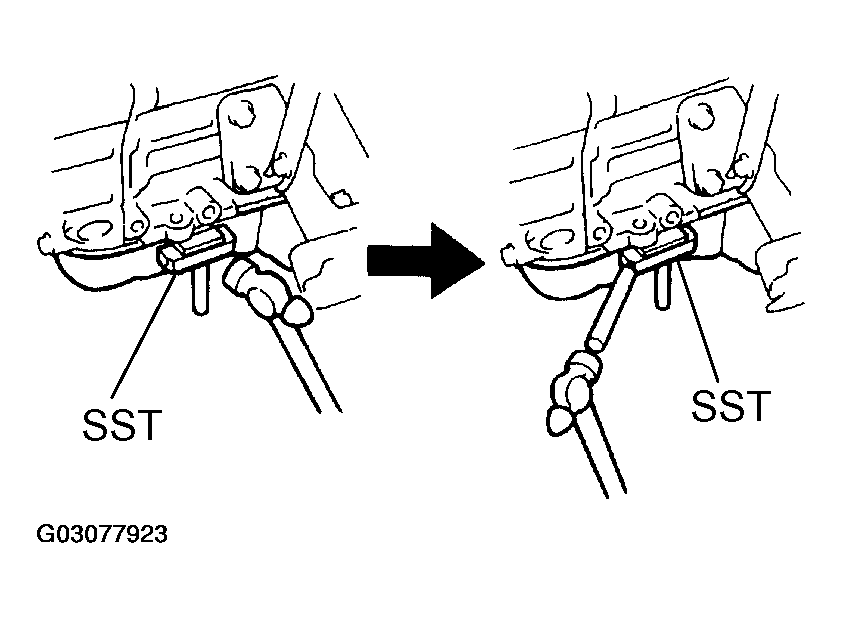 SST

SST

G03077923