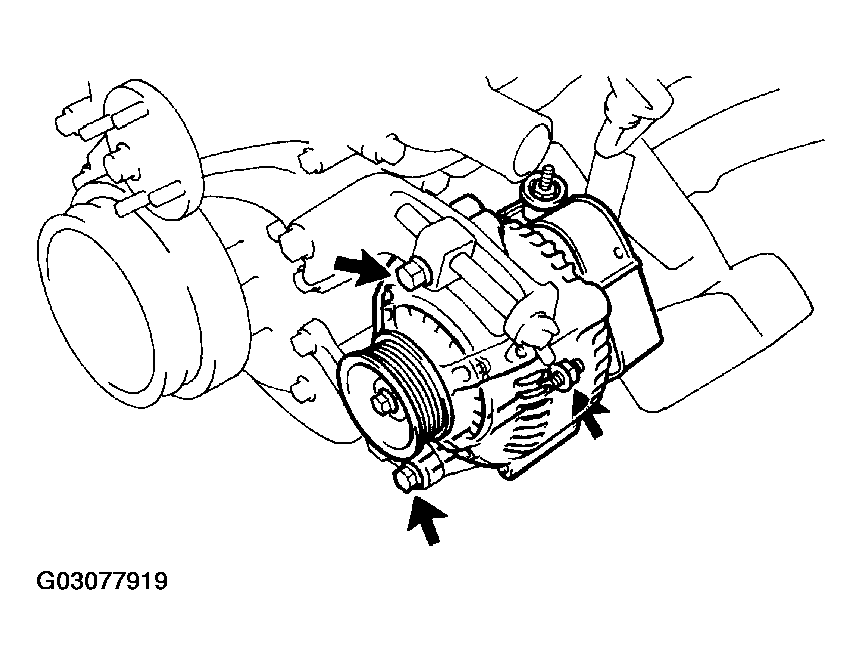 G03077919