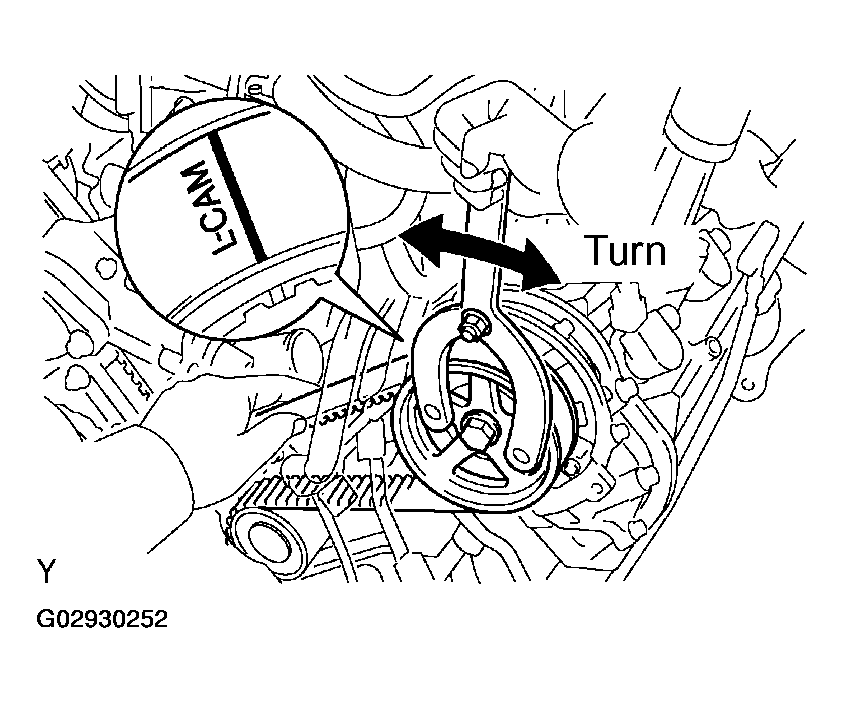 L-CAM

Turn

Y

G02930252