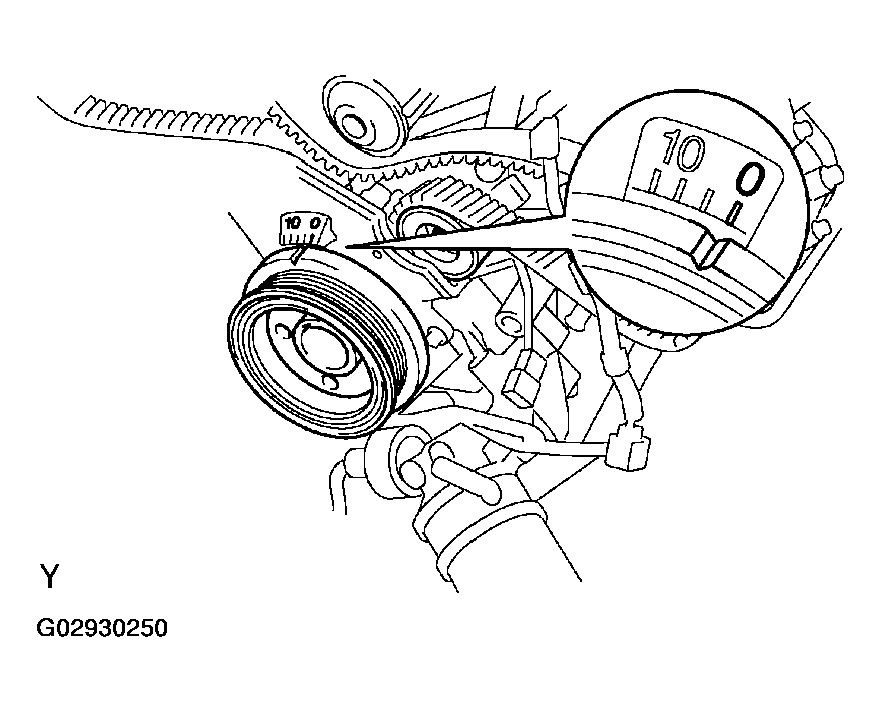 10 0

10 0

Y

G02930250