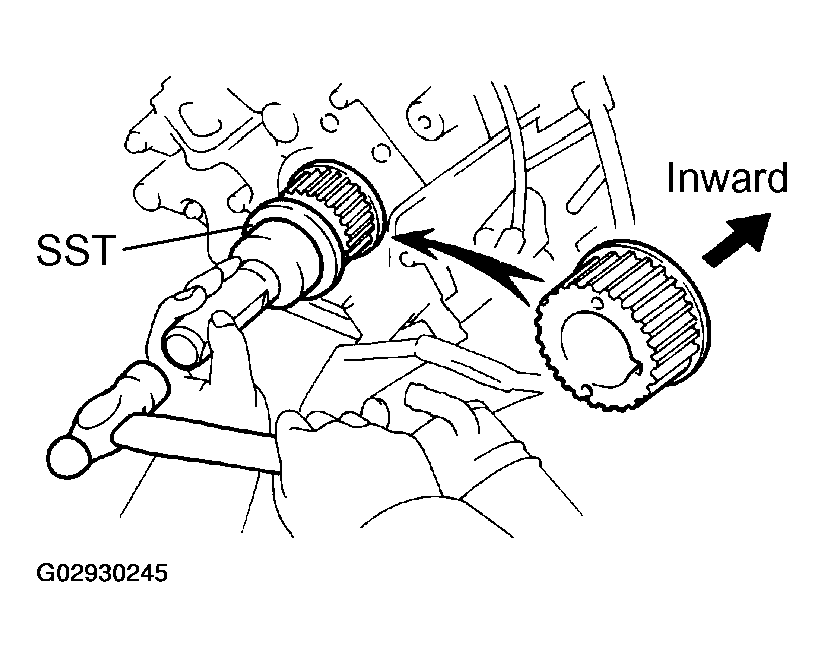 Inward

SST

G02930245