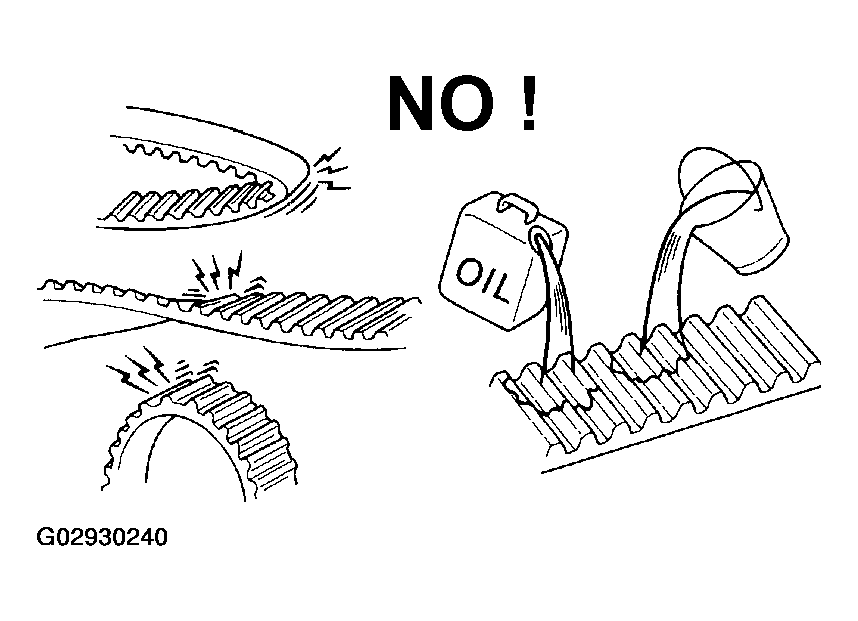 NO !

OIL

G02930240