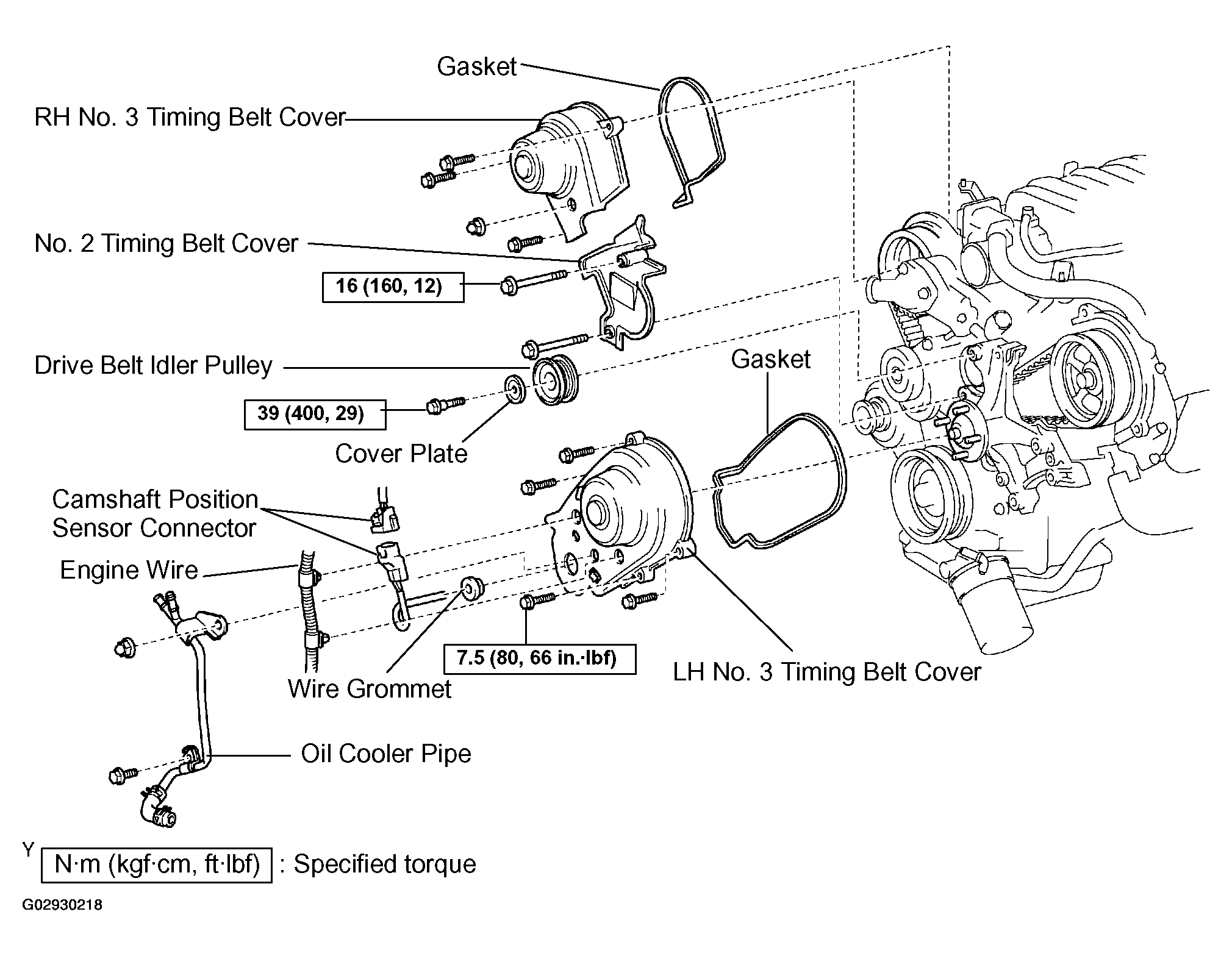 Gasket

RH No. 3 Timing Belt Cover

No. 2 Timing Belt Cover

16 (160, 12)

Drive Belt Idler Pulley

Gasket

39 (400, 29)

Cover Plate

Camshaft Position Sensor Connector

Engine Wire

7.5 (80, 66 in.·lbf)

Wire Grommet

LH No. 3 Timing Belt Cover

Oil Cooler Pipe

Y

N·m (kgf·cm, ft·lbf) : Specified torque

G02930218