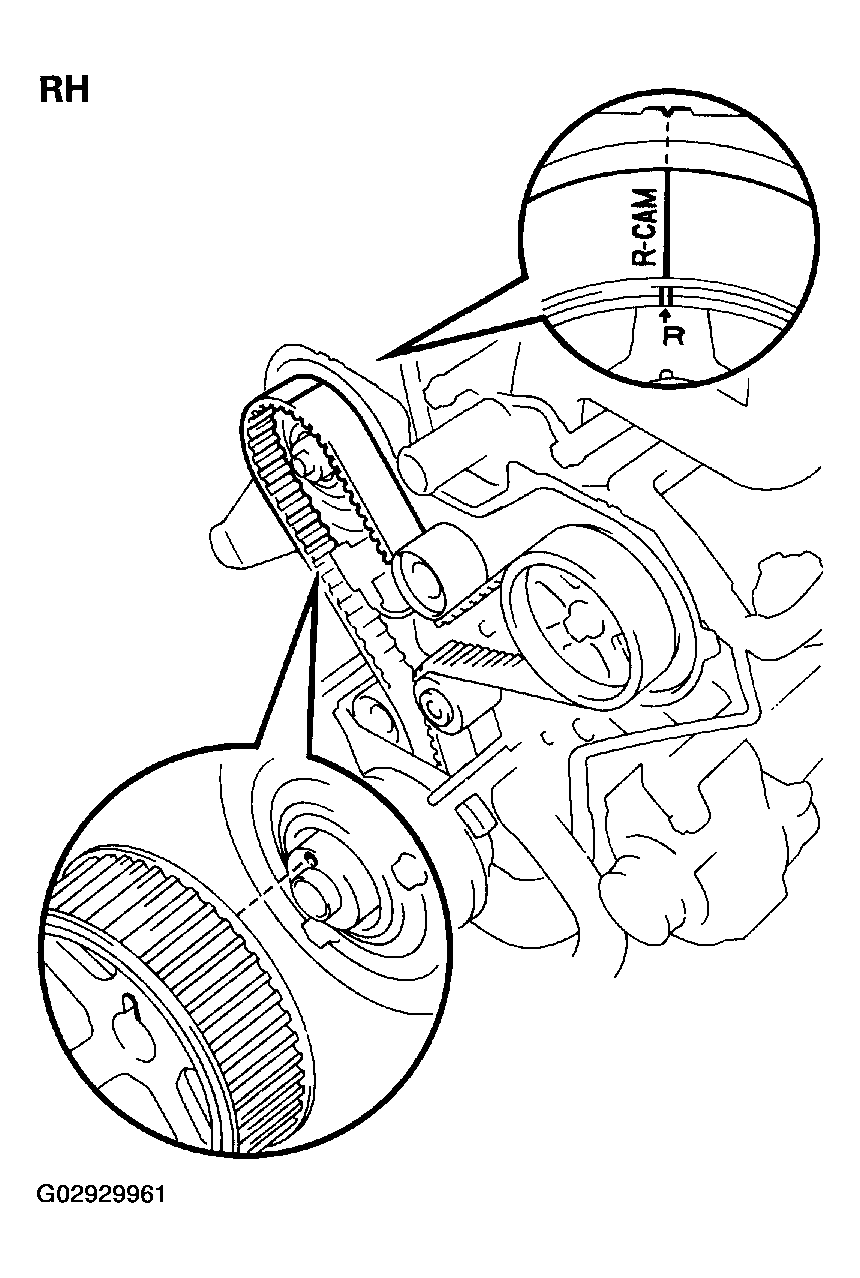 RH

R-CAM

R

G02929961