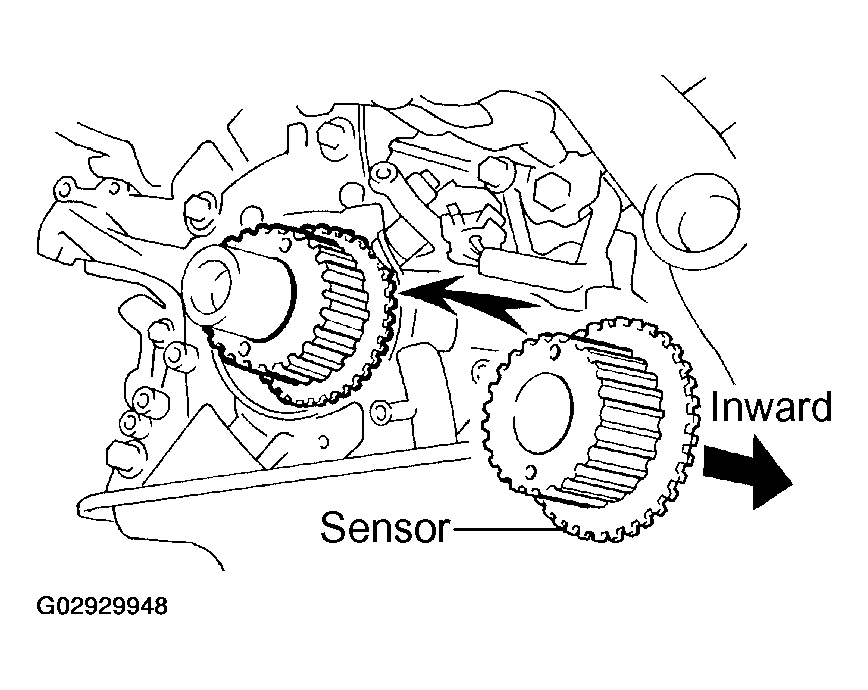 Inward

Sensor

G02929948