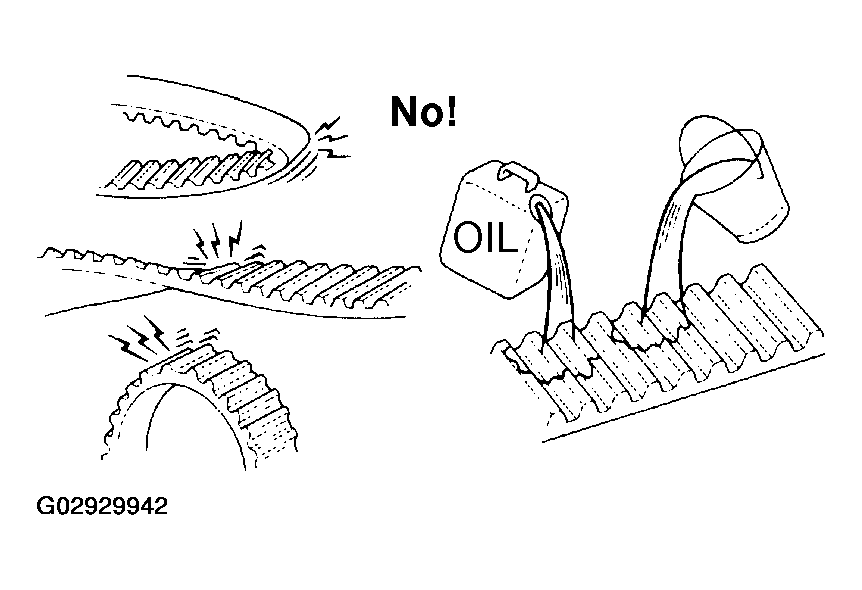 No!

OIL

G02929942