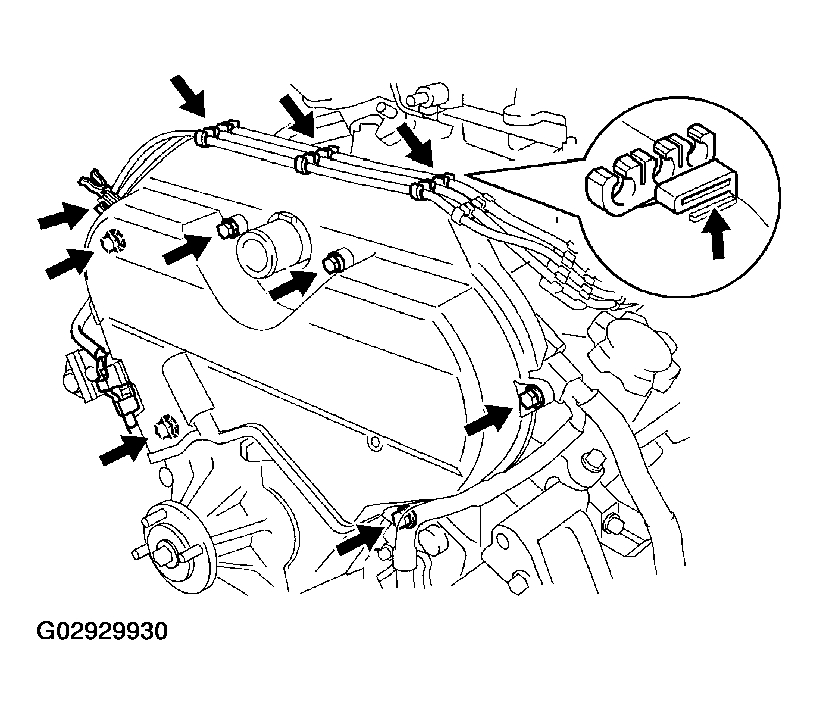 G02929930