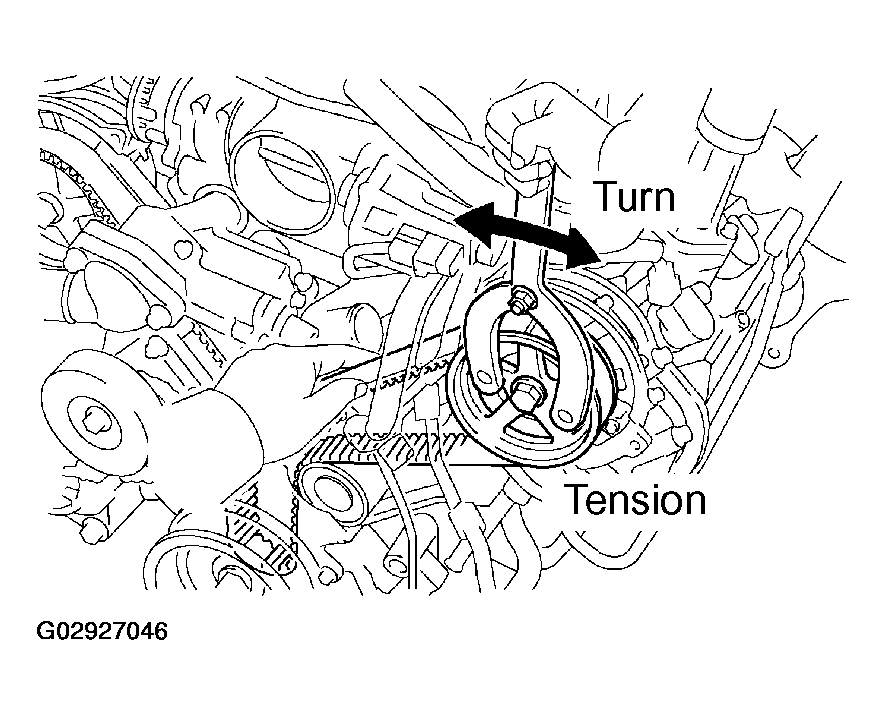 Turn

Tension

G02927046