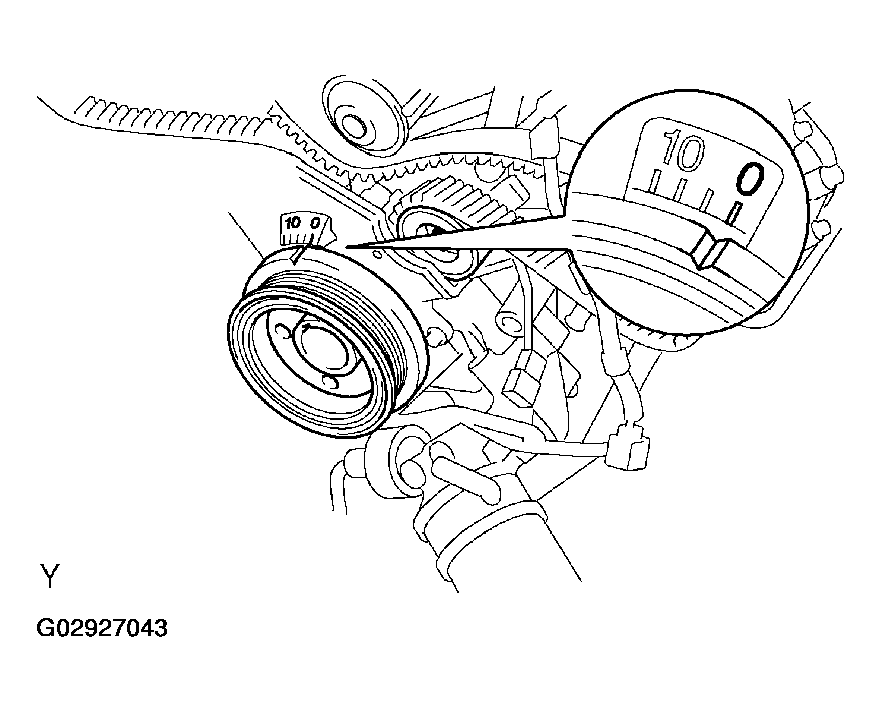 10 0

10 0

Y

G02927043