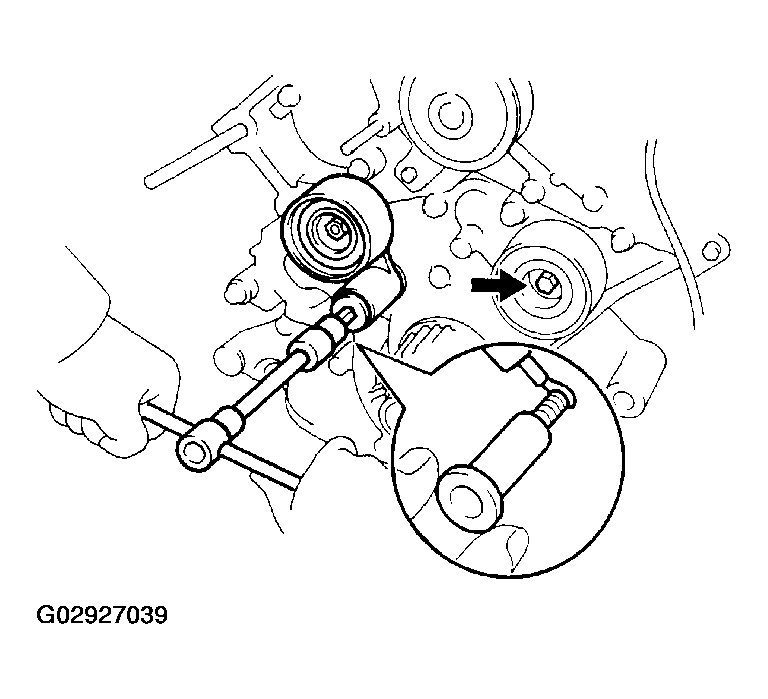 G02927039