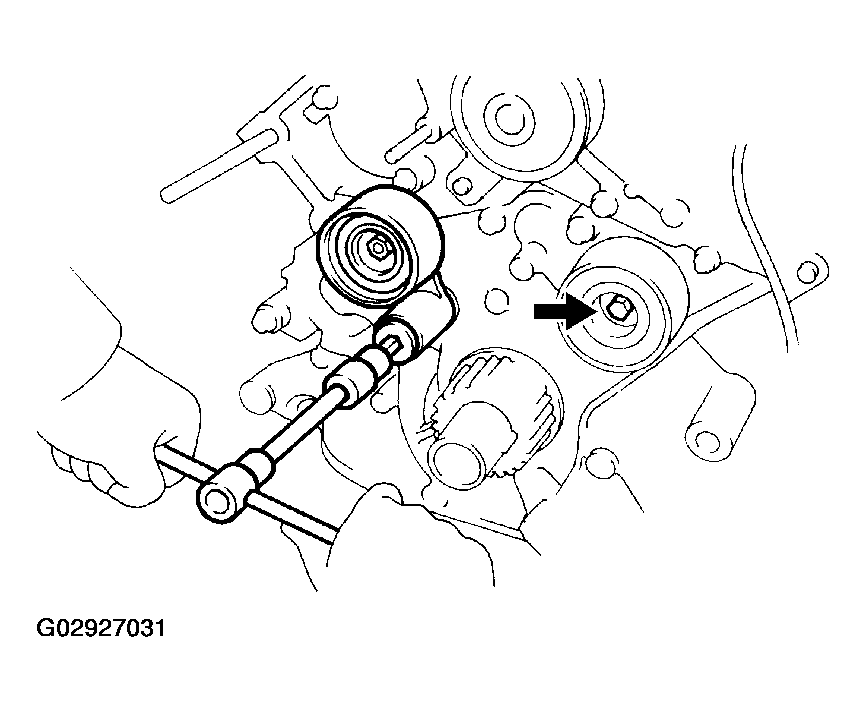 G02927031