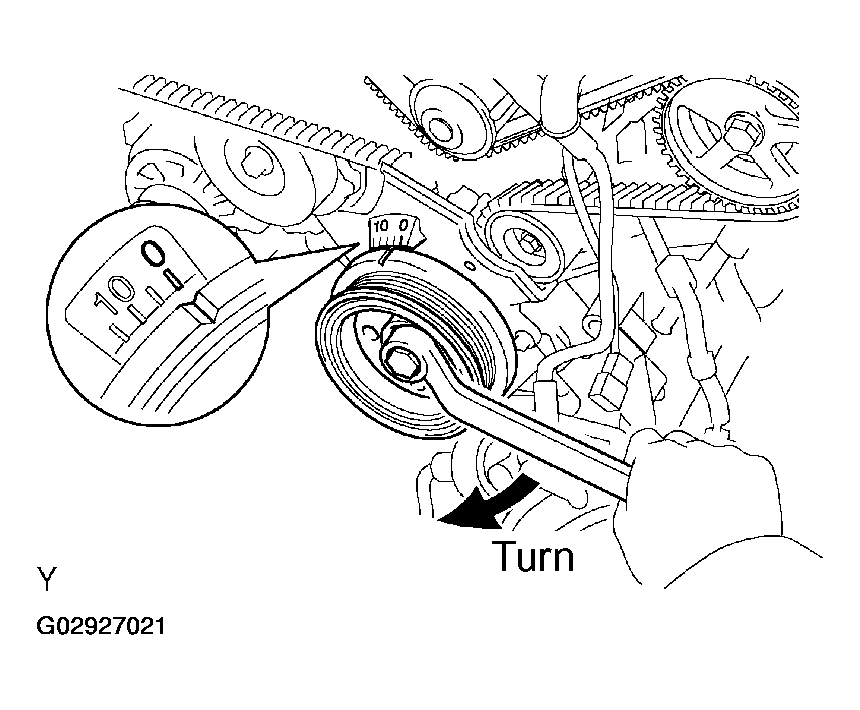 10 0

10 0

Turn

Y

G02927021