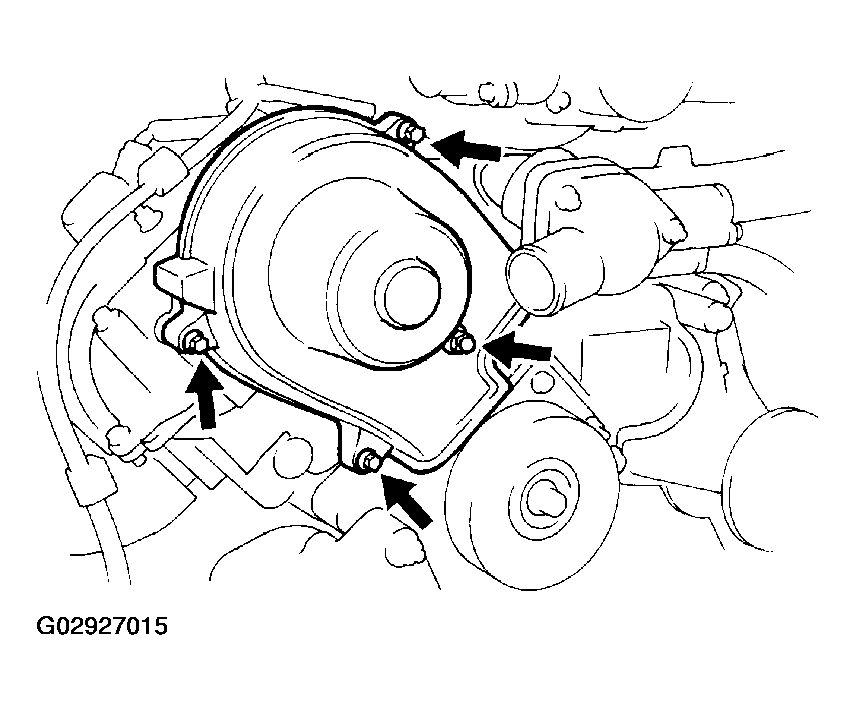 G02927015