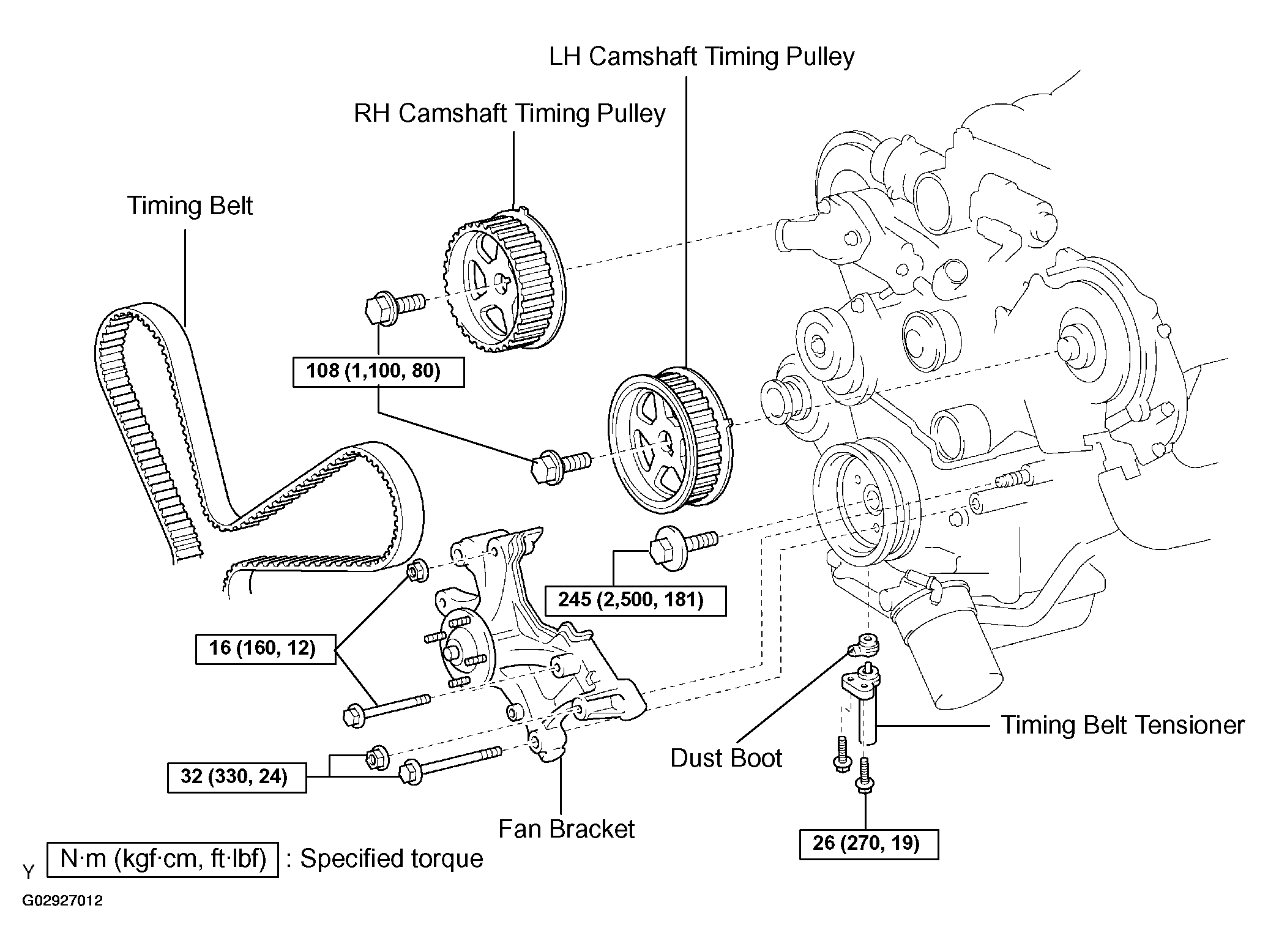 LH Camshaft Timing Pulley

RH Camshaft Timing Pulley

Timing Belt

108 (1,100, 80)

245 (2,500, 181)

16 (160, 12)

32 (330, 24)

Fan Bracket

Dust Boot

Timing Belt Tensioner

26 (270, 19)

Y N·m (kgf·cm, ft·lbf) : Specified torque

G02927012