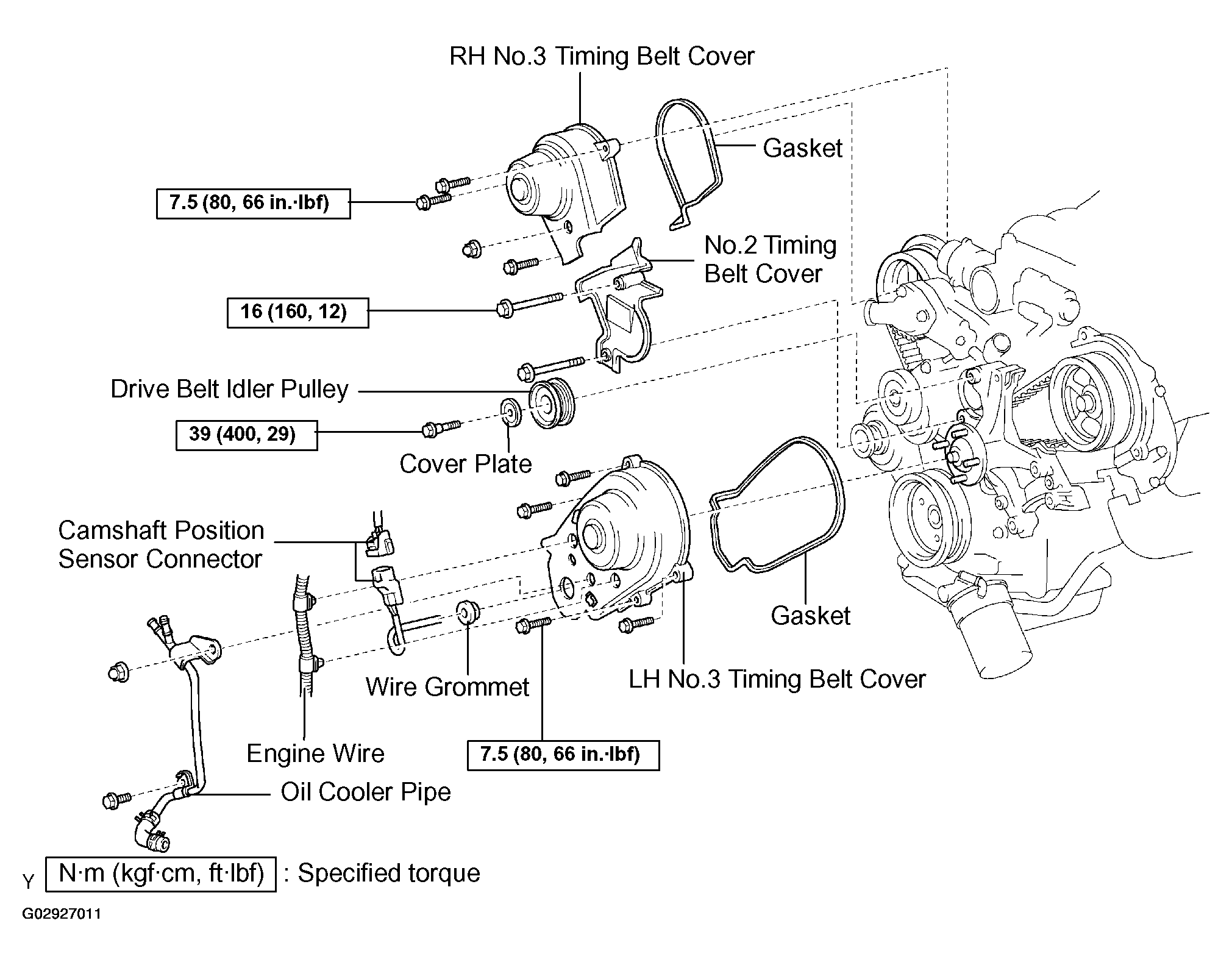 RH No.3 Timing Belt Cover

Gasket

7.5 (80, 66 in.·lbf)

No.2 Timing Belt Cover

16 (160, 12)

Drive Belt Idler Pulley

39 (400, 29)

Cover Plate

Camshaft Position Sensor Connector

Gasket

Wire Grommet

LH No.3 Timing Belt Cover

Engine Wire

7.5 (80, 66 in.·lbf)

Oil Cooler Pipe

Y

N·m (kgf·cm, ft·lbf) : Specified torque

G02927011