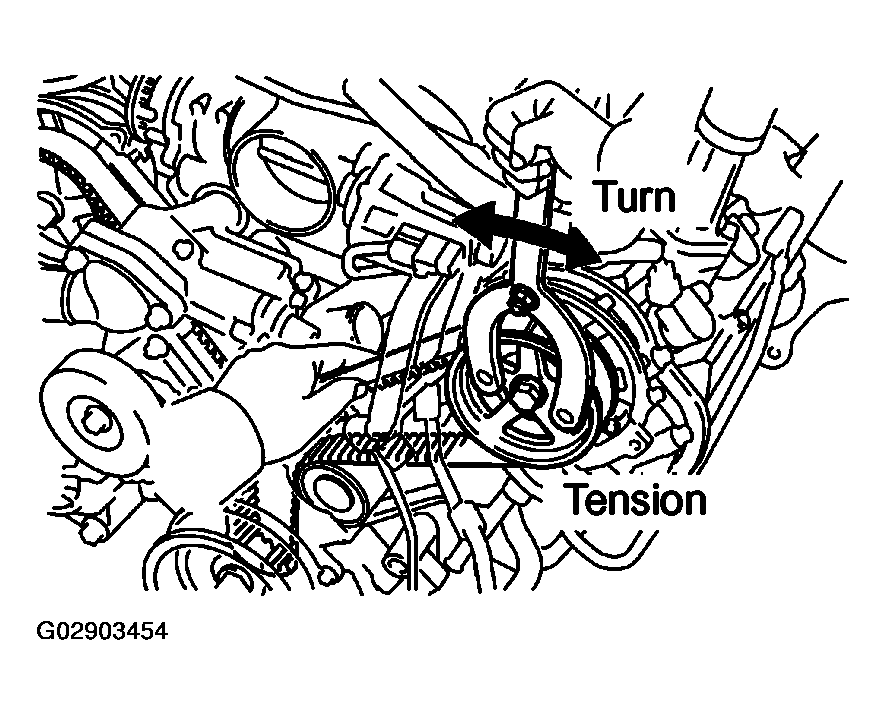 Turn

Tension

G02903454