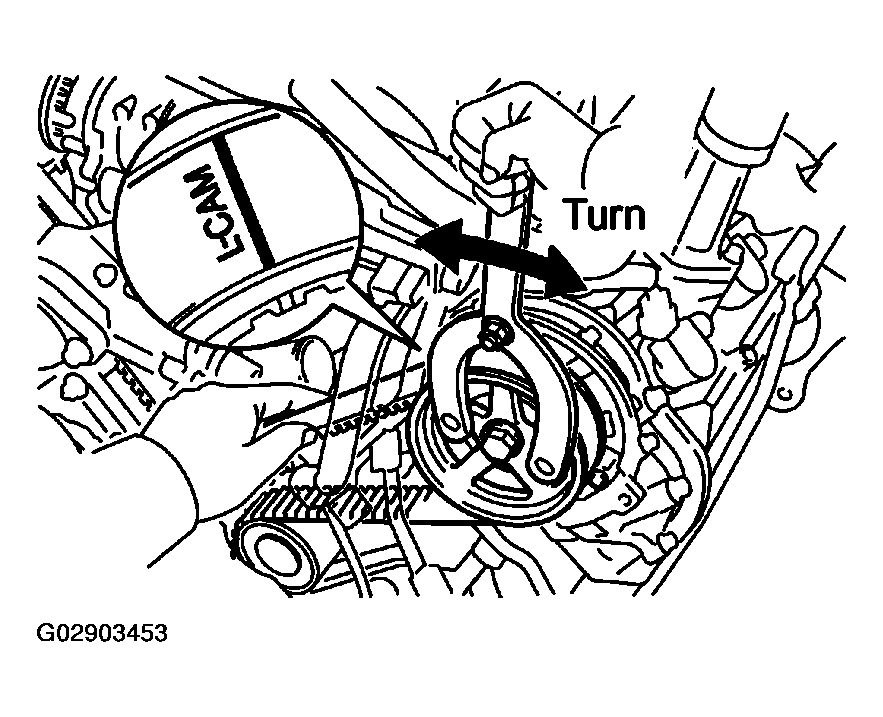 L-CAM

Turn

G02903453