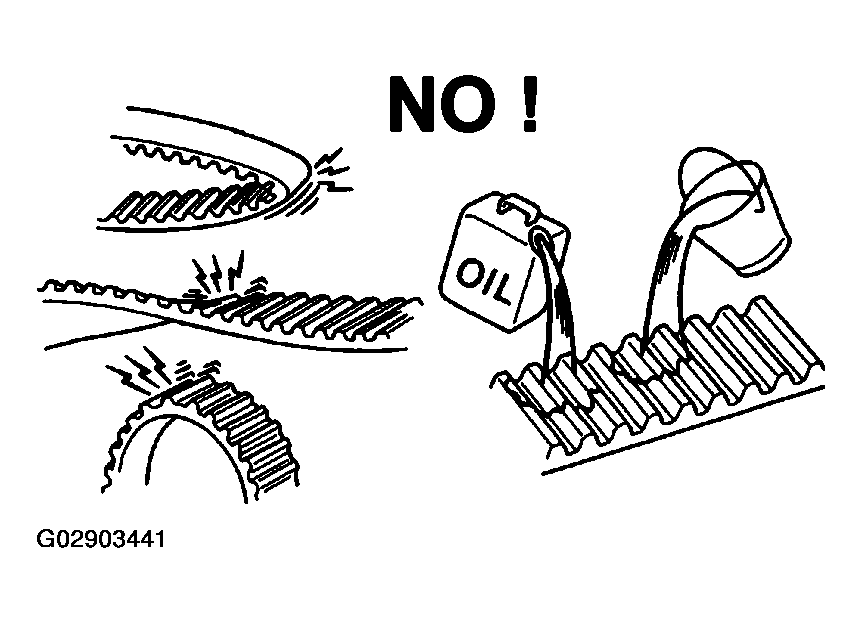 NO !

OIL

G02903441