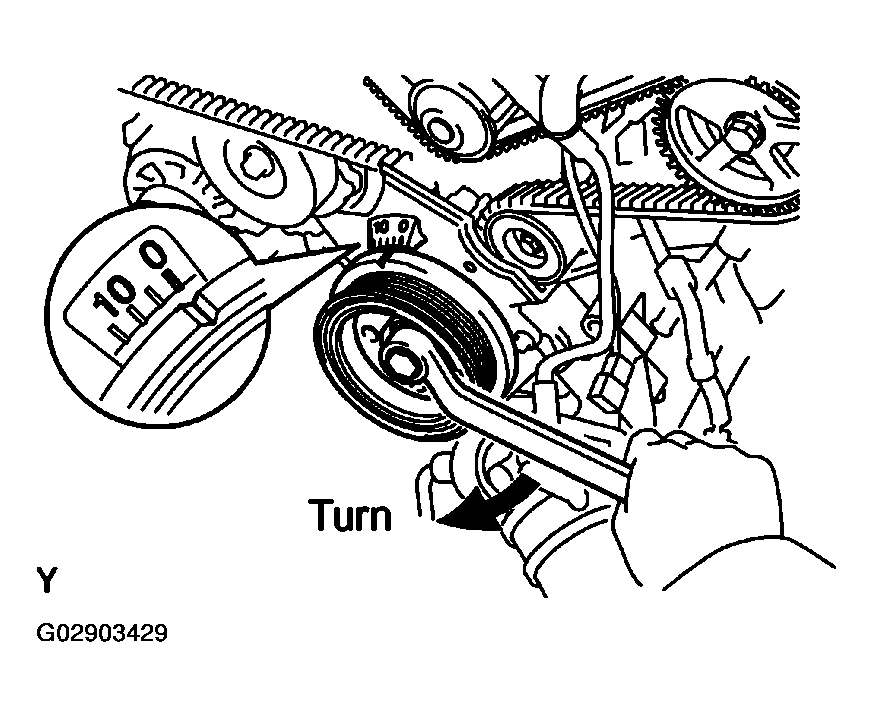 10 0

10 0

Turn

Y

G02903429