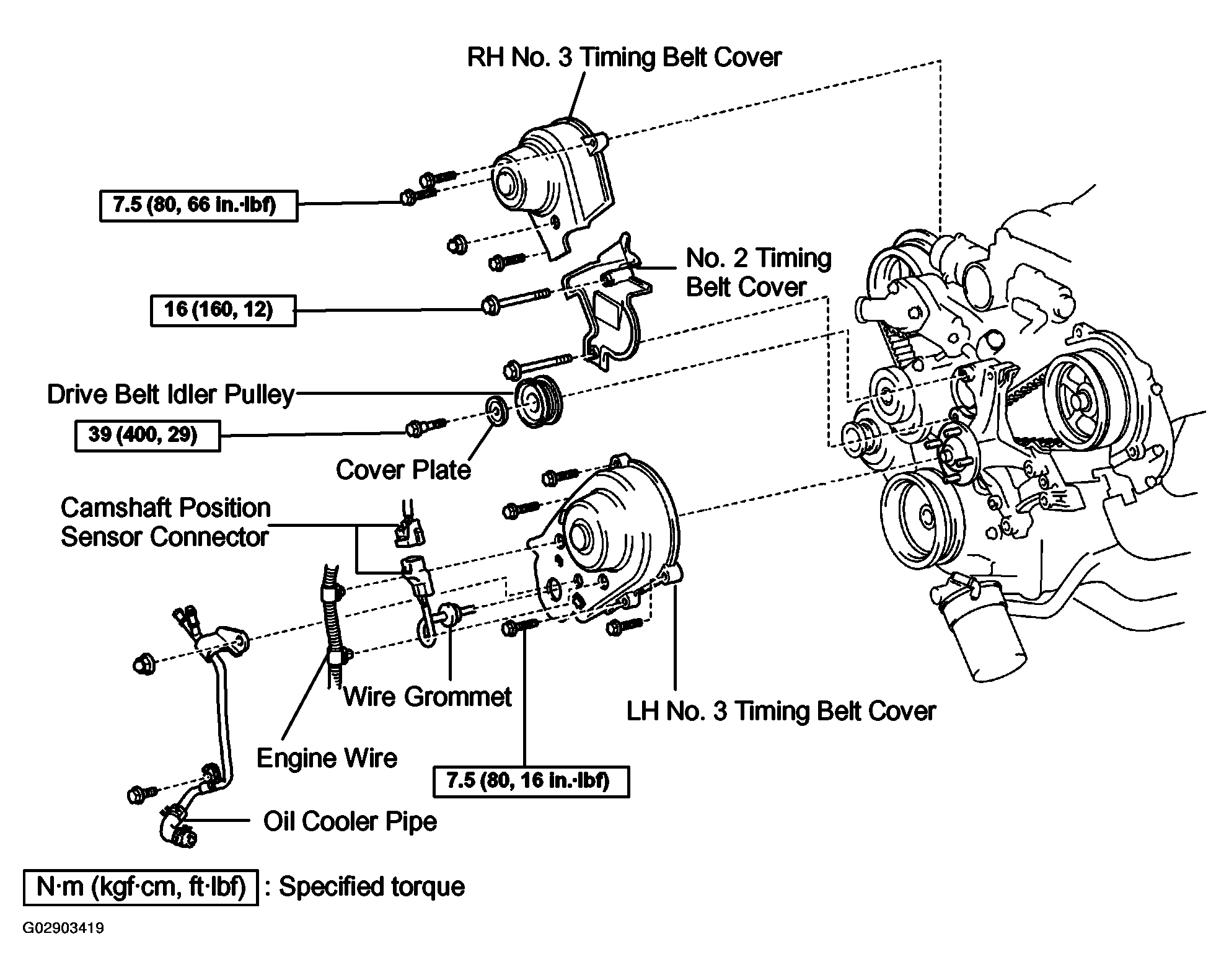 RH No. 3 Timing Belt Cover

7.5 (80, 66 in.·lbf)

No. 2 Timing Belt Cover

16 (160, 12)

Drive Belt Idler Pulley

39 (400, 29)

Cover Plate

Camshaft Position Sensor Connector

Wire Grommet

LH No. 3 Timing Belt Cover

Engine Wire

7.5 (80, 16 in.·lbf)

Oil Cooler Pipe

N·m (kgf·cm, ft·lbf) : Specified torque

G02903419