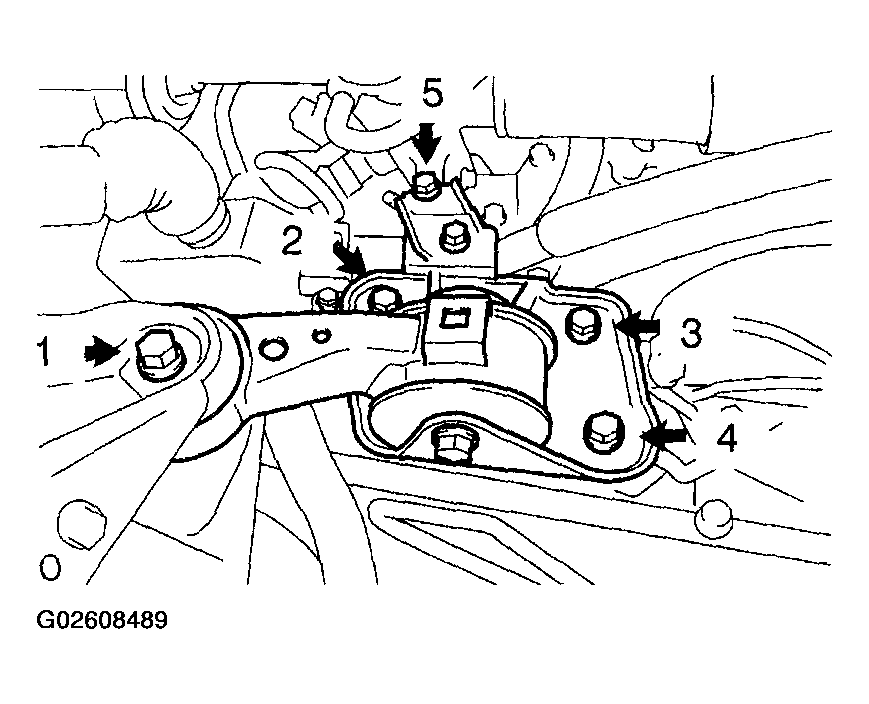 5
2
1
3
4
0
G02608489