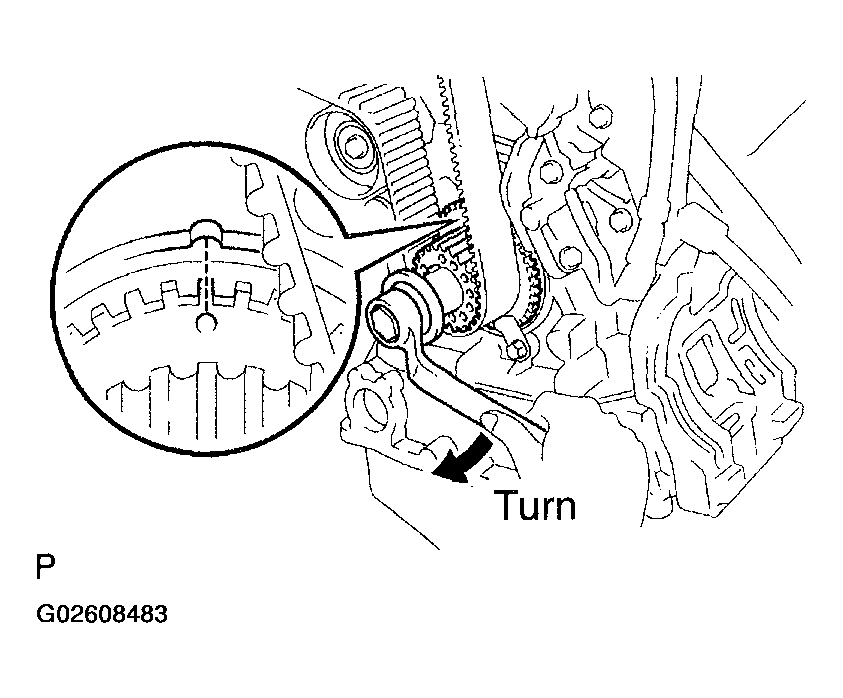 Turn

P

G02608483