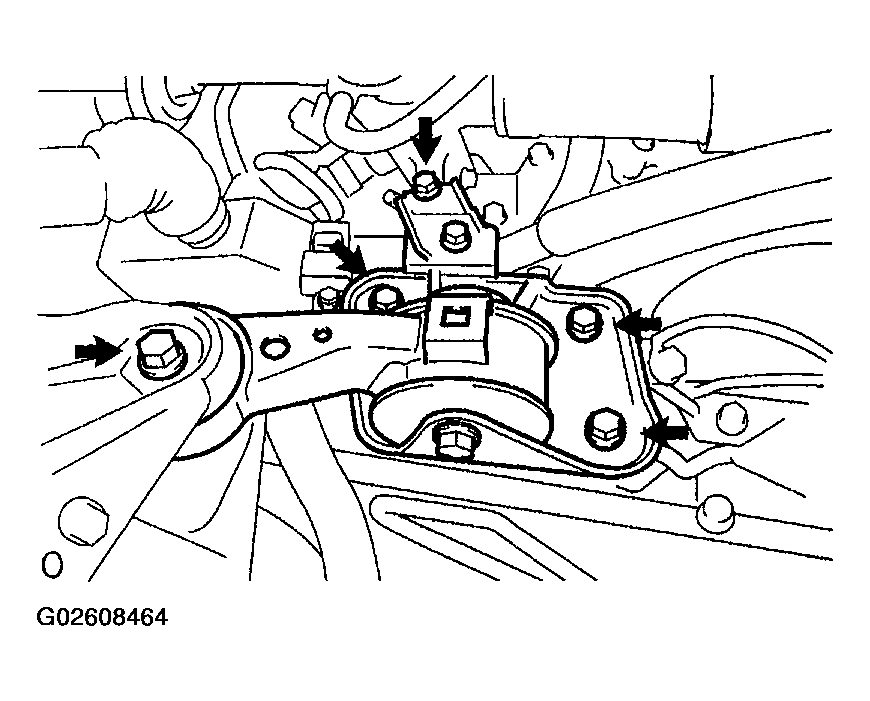 G02608464