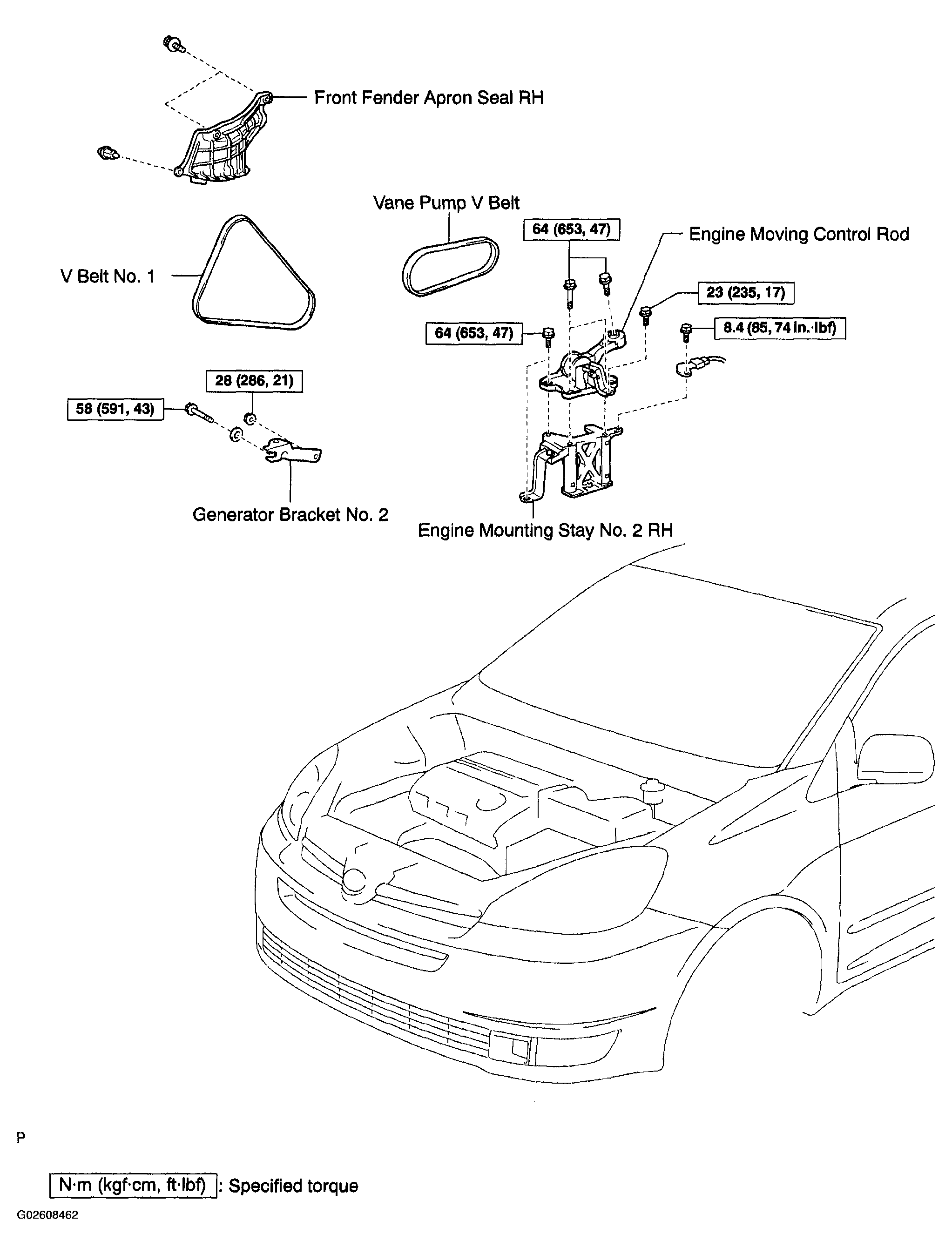 Front Fender Apron Seal RH

Vane Pump V Belt

64 (653, 47)

Engine Moving Control Rod

V Belt No. 1

23 (235, 17)

64 (653, 47)

8.4 (85, 74 in.·lbf)

28 (286, 21)

58 (591, 43)

Generator Bracket No. 2

Engine Mounting Stay No. 2 RH

P

N·m (kgf·cm, ft·lbf) : Specified torque

G02608462