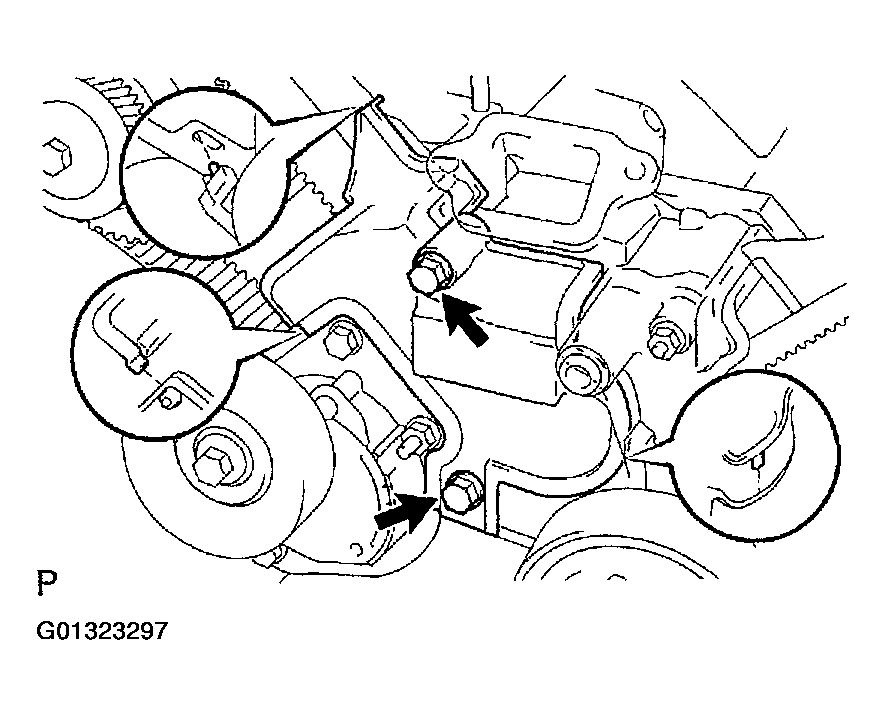 P

G01323297