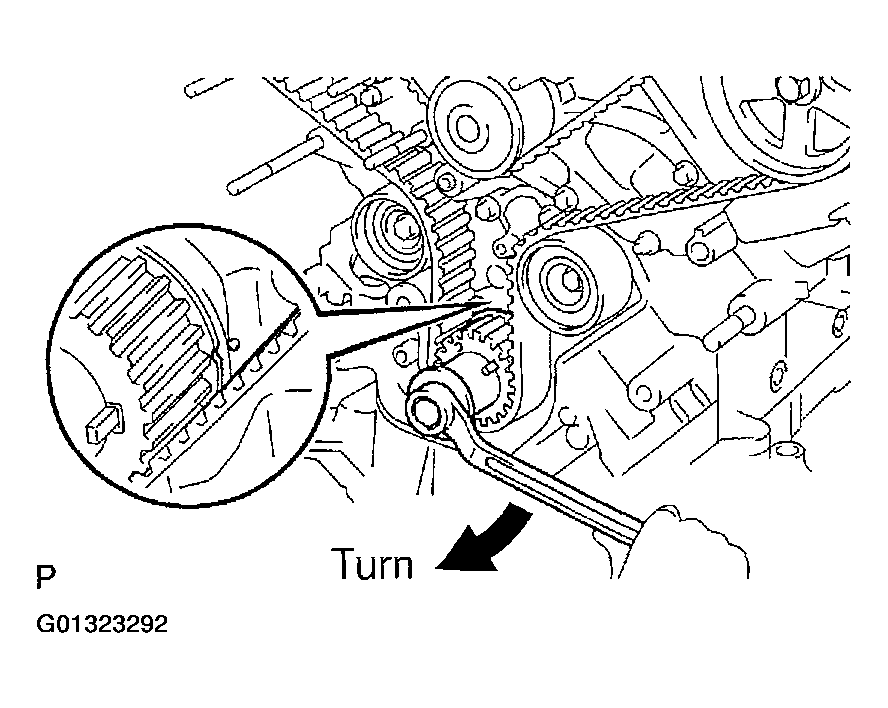 Turn

P

G01323292