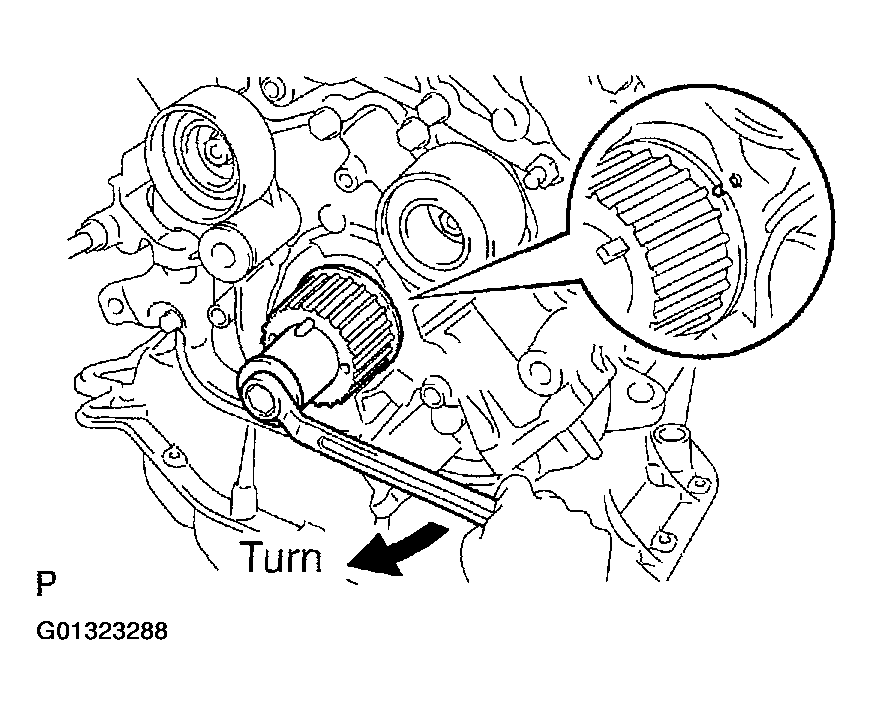 Turn

P

G01323288