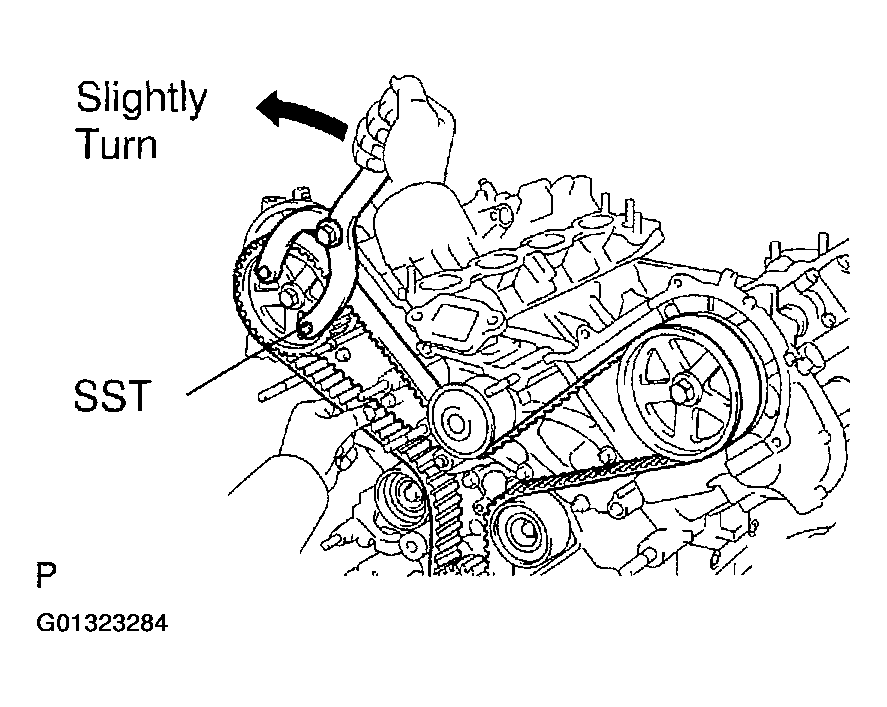 Slightly Turn

SST

P

G01323284