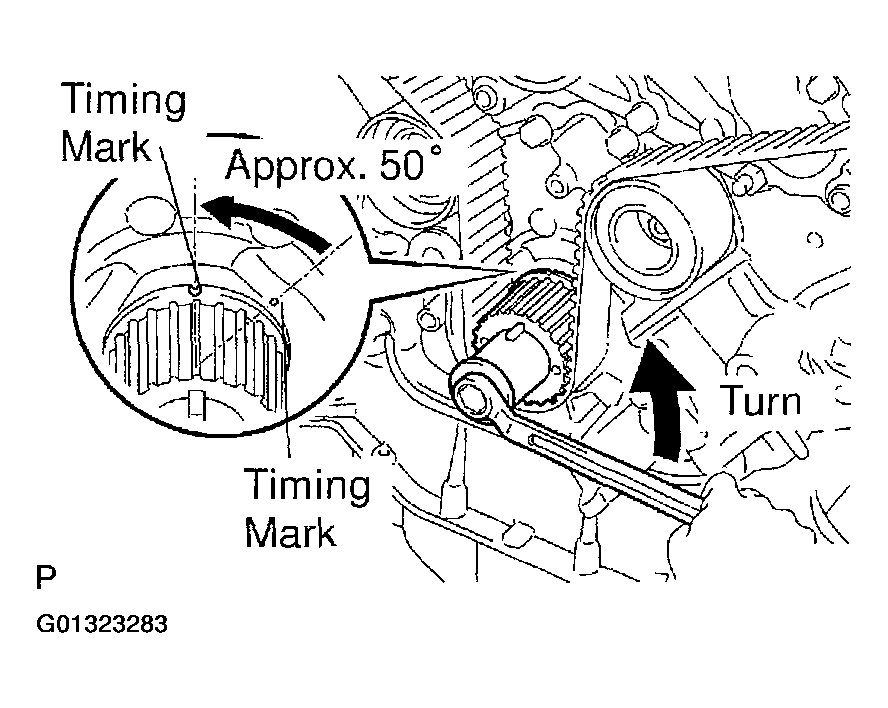 Timing Mark

Approx. 50°

Turn

Timing Mark

P

G01323283