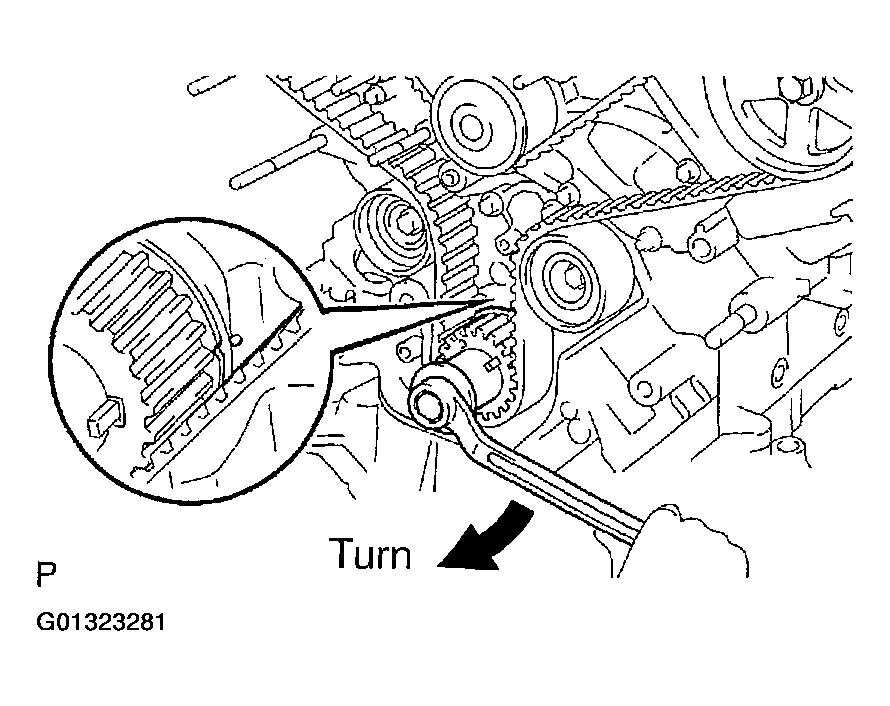 Turn

P

G01323281