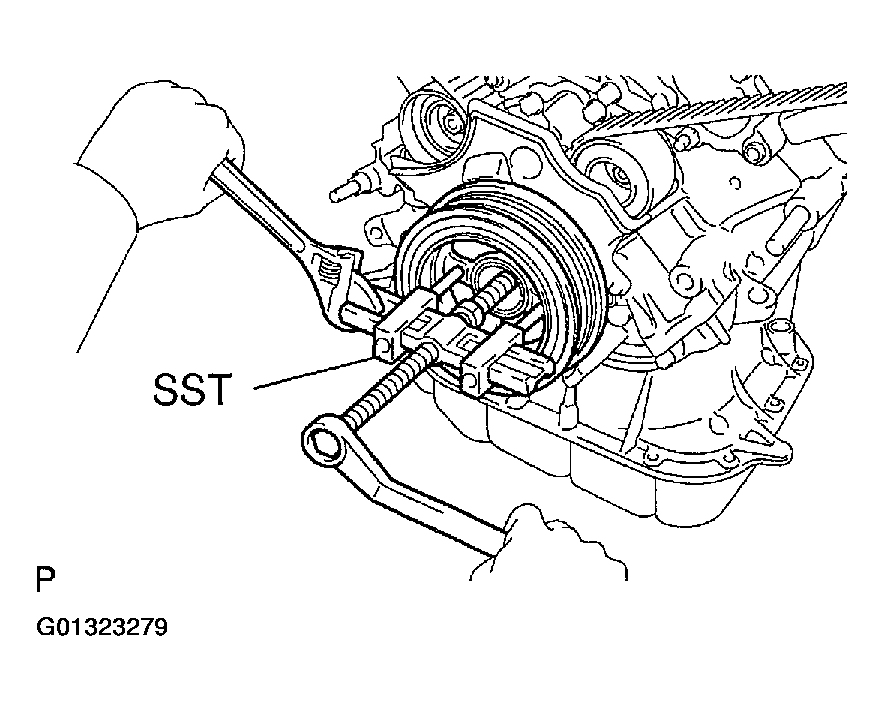 SST

P

G01323279