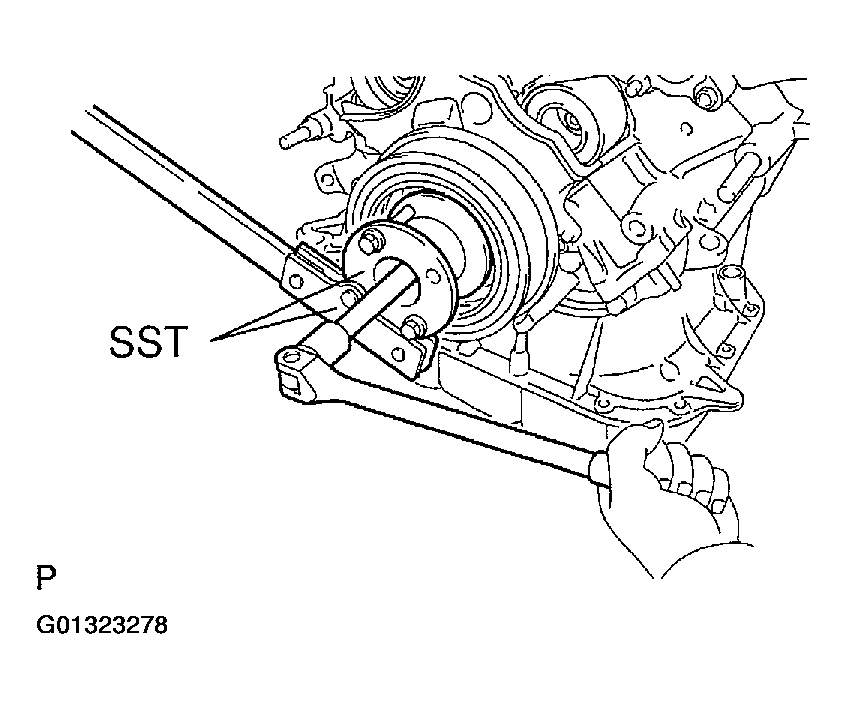 SST

P

G01323278