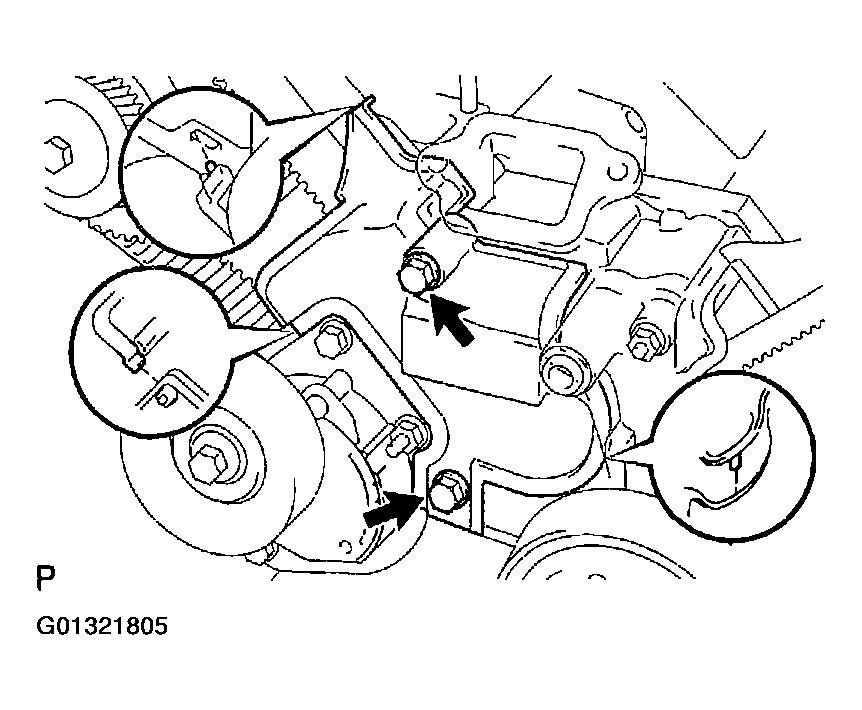 P

G01321805