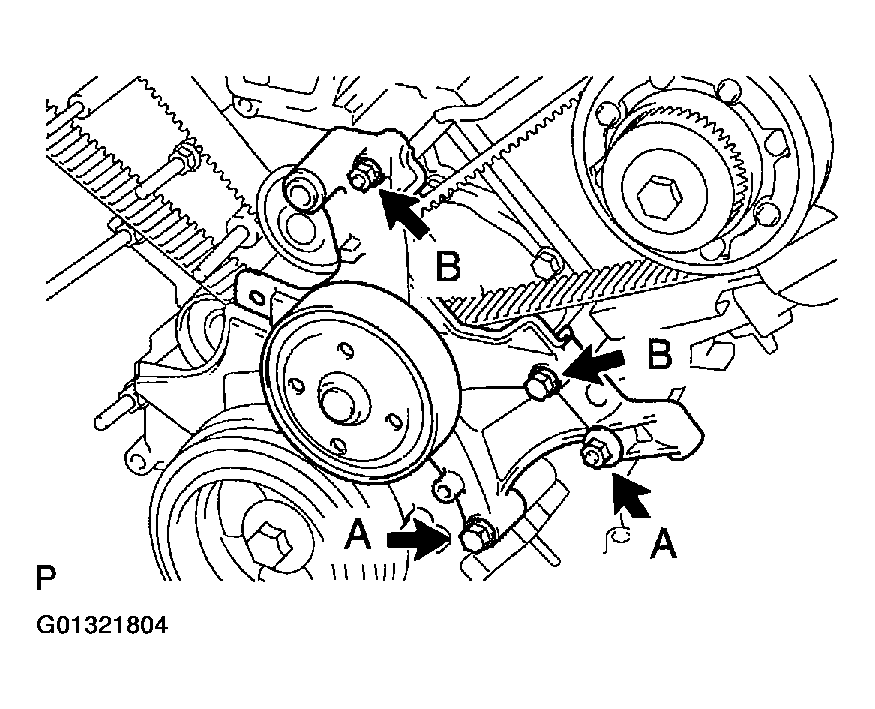 B

B

A

A

P

G01321804