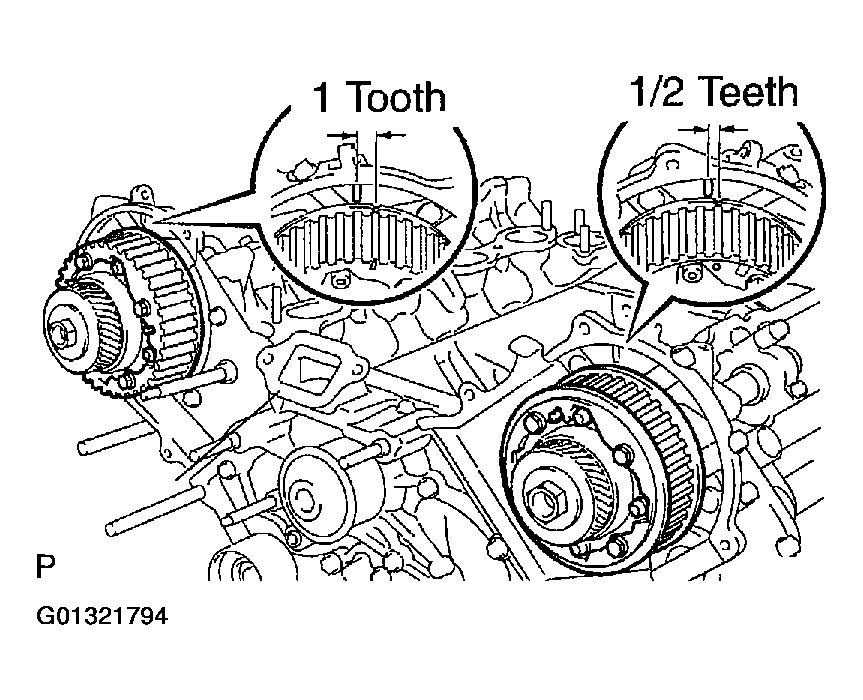 1 Tooth

1/2 Teeth

P

G01321794